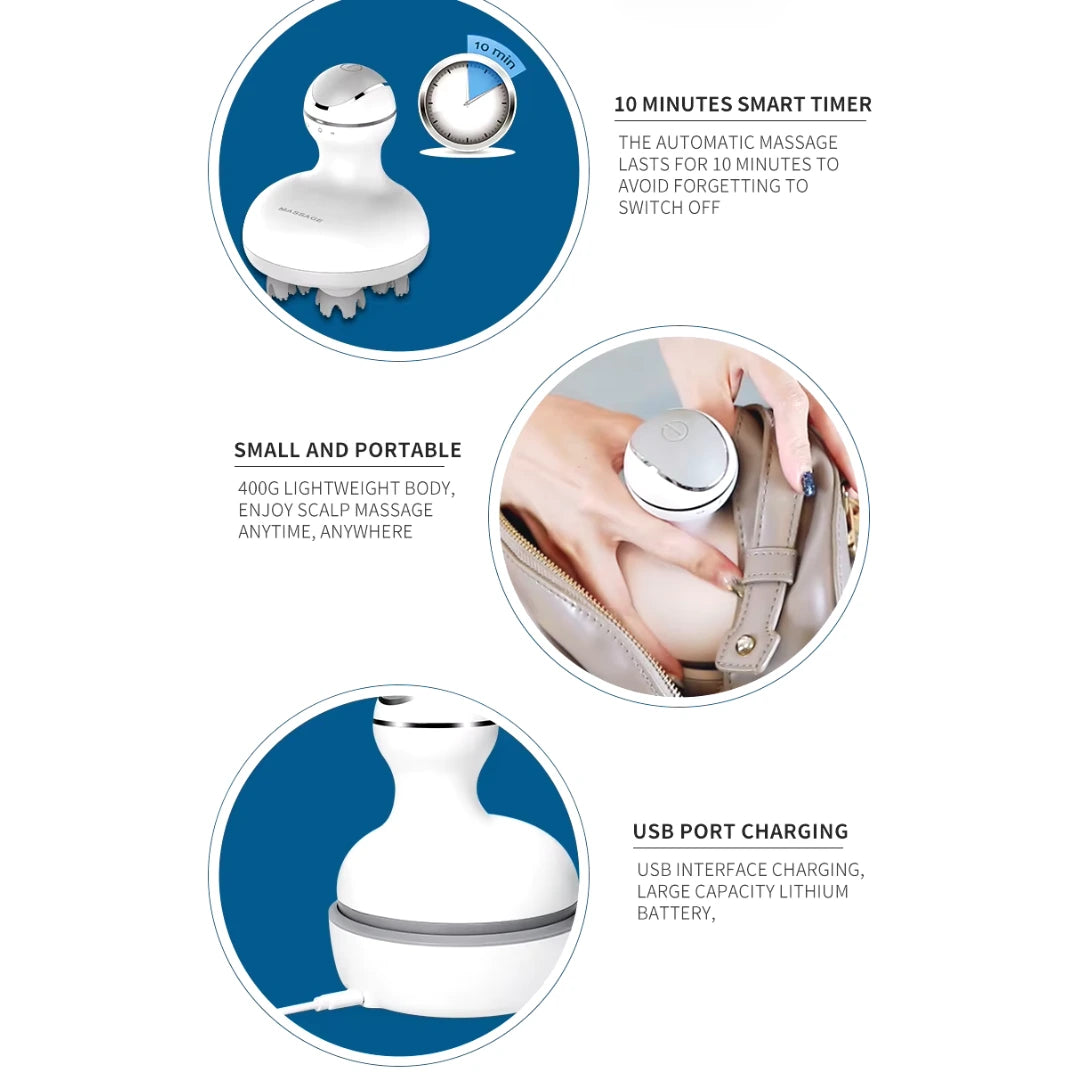 10 min

MASSAGE

10 MINUTES SMART TIMER

THE AUTOMATIC MASSAGE LASTS FOR 10 MINUTES TO AVOID FORGETTING TO SWITCH OFF

SMALL AND PORTABLE

400G LIGHTWEIGHT BODY, ENJOY SCALP MASSAGE ANYTIME, ANYWHERE

USB PORT CHARGING

USB INTERFACE CHARGING, LARGE CAPACITY LITHIUM BATTERY,